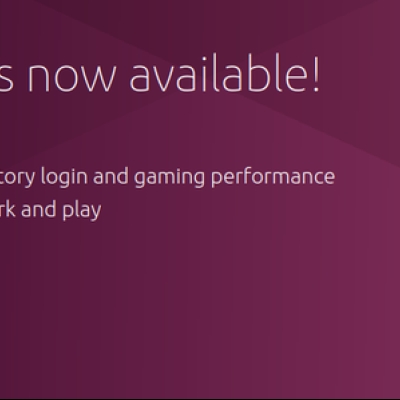 s now available!

tory login and gaming performance
rk and play